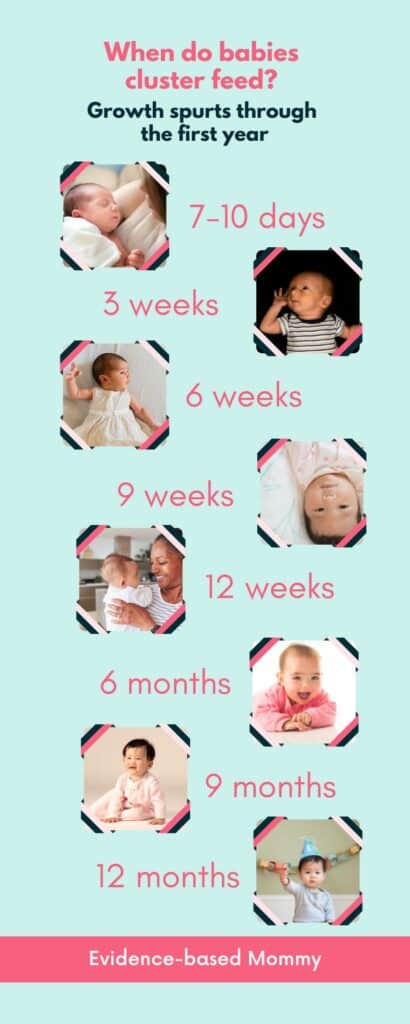 When do babies cluster feed?

Growth spurts through the first year

7-10 days

3 weeks

6 weeks

9 weeks

12 weeks

6 months

9 months

12 months

Evidence-based Mommy