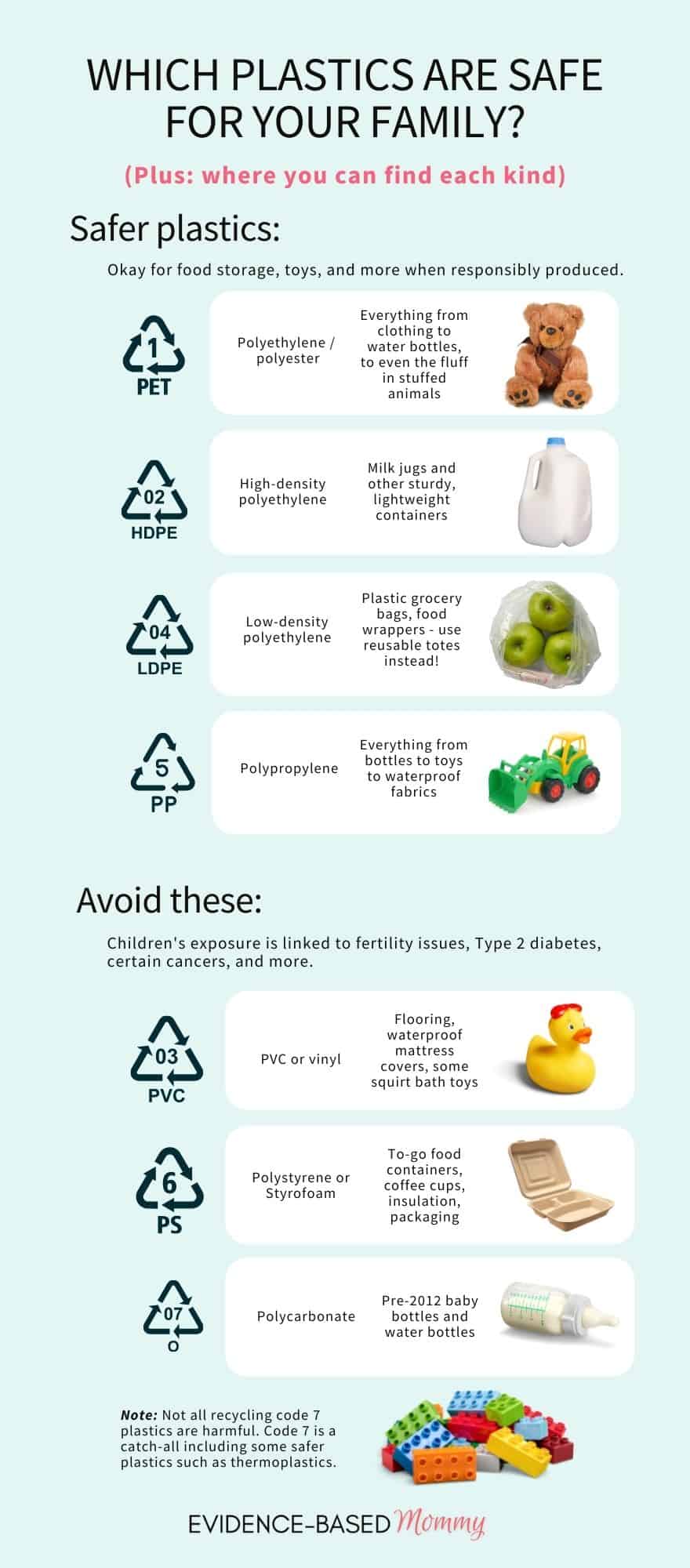 WHICH PLASTICS ARE SAFE FOR YOUR FAMILY?

(Plus: where you can find each kind)

Safer plastics:

Okay for food storage, toys, and more when responsibly produced.

1
PET

Polyethylene / polyester

Everything from clothing to water bottles, to even the fluff in stuffed animals

02
HDPE

High-density polyethylene

Milk jugs and other sturdy, lightweight containers

04
LDPE

Low-density polyethylene

Plastic grocery bags, food wrappers - use reusable totes instead!

5
PP

Polypropylene

Everything from bottles to toys to waterproof fabrics

Avoid these:

Children's exposure is linked to fertility issues, Type 2 diabetes, certain cancers, and more.

03
PVC

PVC or vinyl

Flooring, waterproof mattress covers, some squirt bath toys

6
PS

Polystyrene or Styrofoam

To-go food containers, coffee cups, insulation, packaging

07
O

Polycarbonate

Pre-2012 baby bottles and water bottles

Note: Not all recycling code 7 plastics are harmful. Code 7 is a catch-all including some safer plastics such as thermoplastics.

EVIDENCE-BASED Mommy